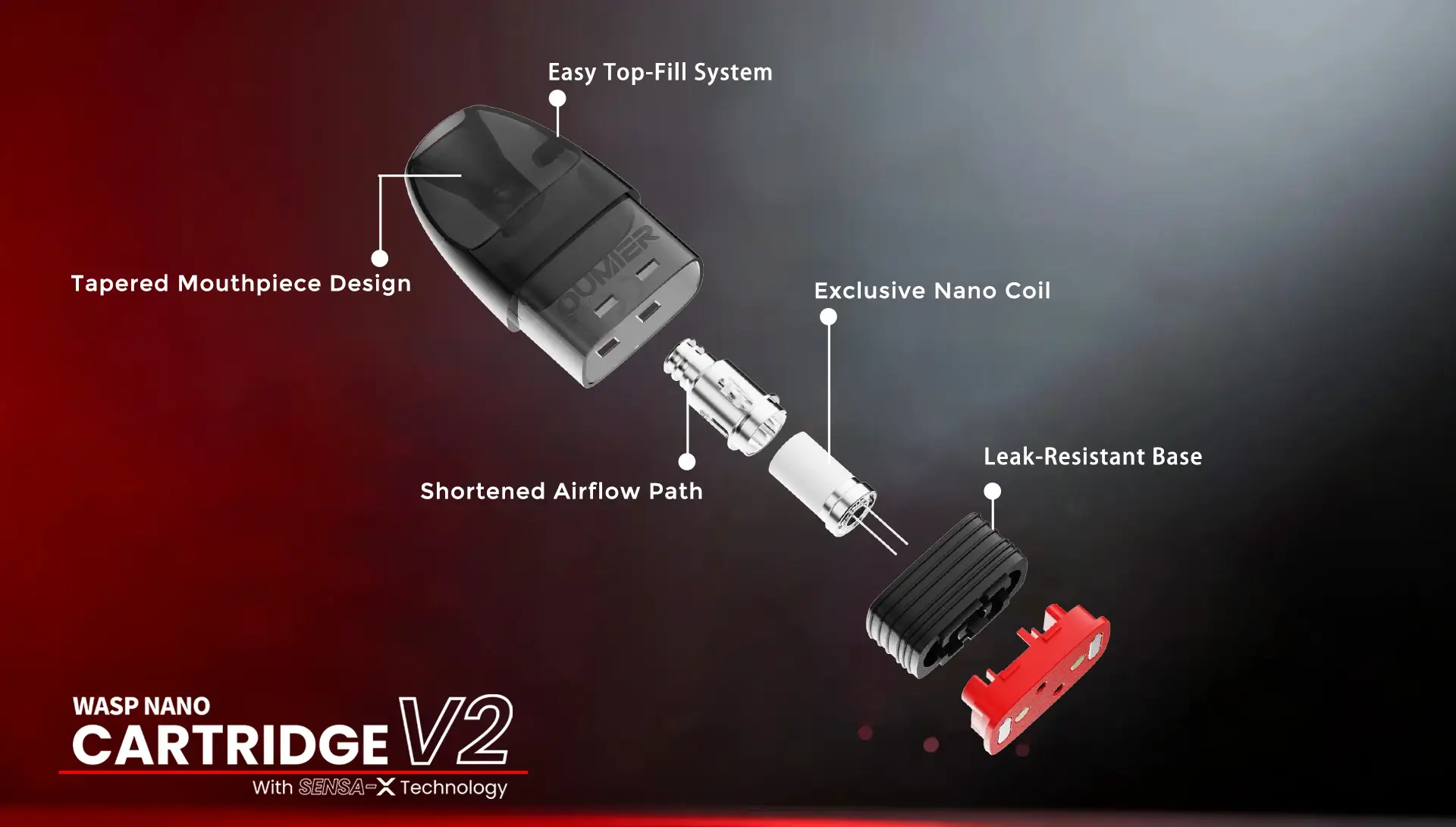 Easy Top-Fill System

Tapered Mouthpiece Design

OUMIER

Exclusive Nano Coil

Shortened Airflow Path

Leak-Resistant Base

WASP NANO
CARTRIDGE V2
With SENSA-X Technology